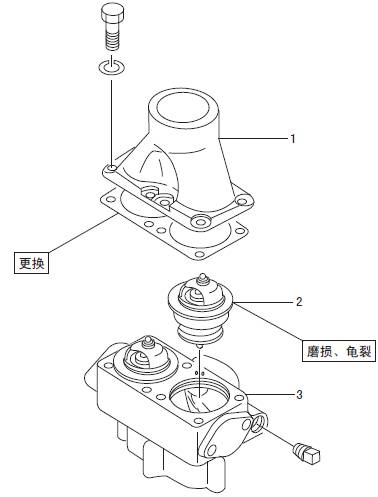 1

更换

2

磨损、龟裂

3