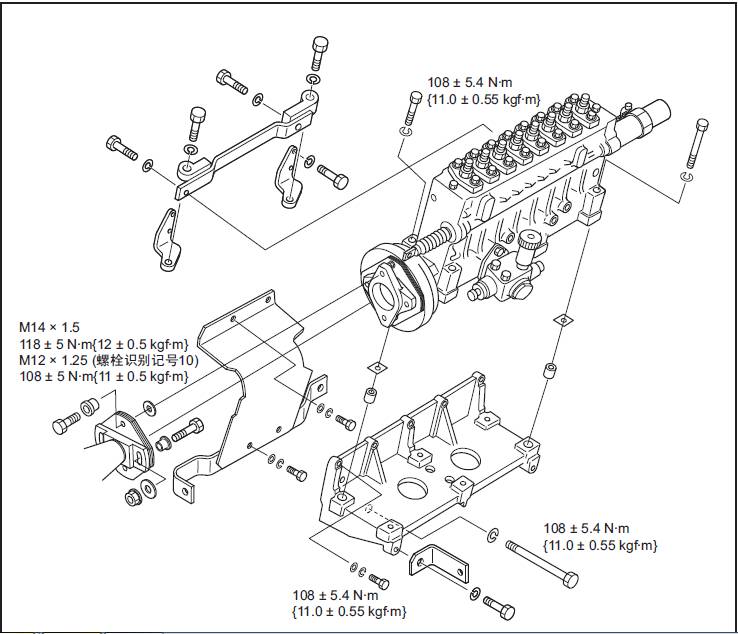 108 ± 5.4 N·m
{11.0 ± 0.55 kgf·m}

M14 × 1.5
118 ± 5 N·m{12 ± 0.5 kgf·m}
M12 × 1.25 (螺栓识别记号10)
108 ± 5 N·m{11 ± 0.5 kgf·m}

108 ± 5.4 N·m
{11.0 ± 0.55 kgf·m}

108 ± 5.4 N·m
{11.0 ± 0.55 kgf·m}