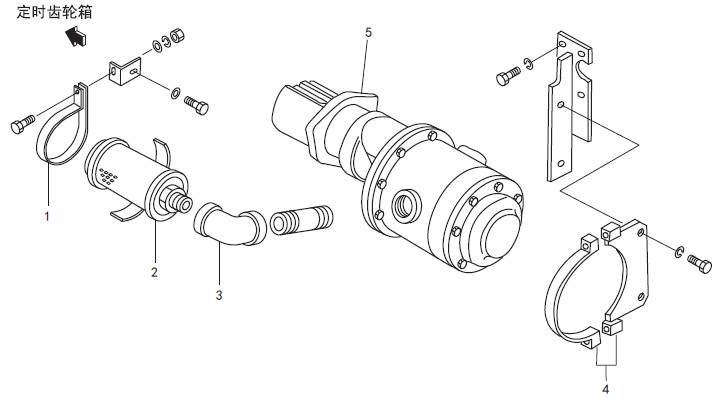 定时齿轮箱

5

1

2

3

4