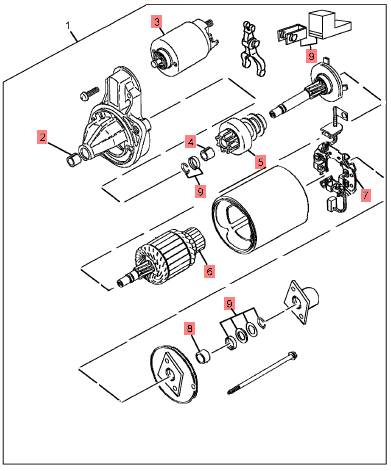 1
3
9
2
4
5
9
7
6
9
8