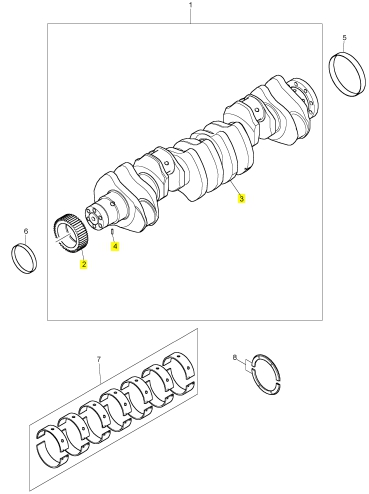 1
5
3
6
4
2
7
8