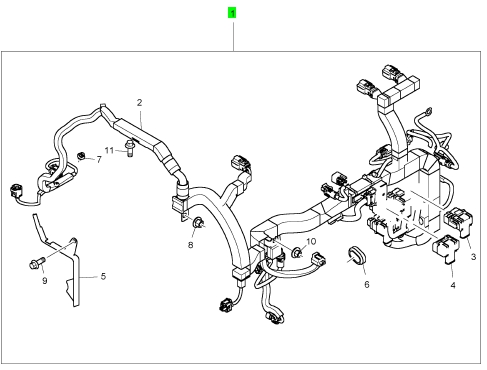 1
2
11
7
8
10
9
5
6
3
4