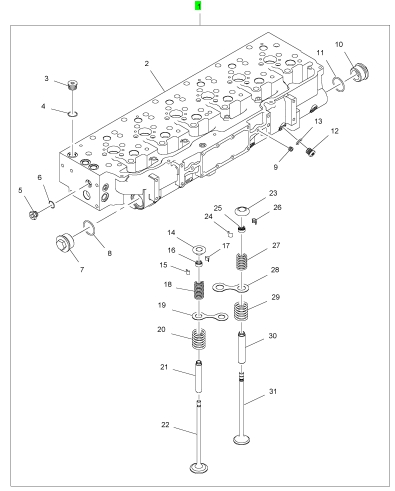 1
2
3
4
5
6
7
8
9
10
11
12
13
14
15
16
17
18
19
20
21
22
23
24
25
26
27
28
29
30
31