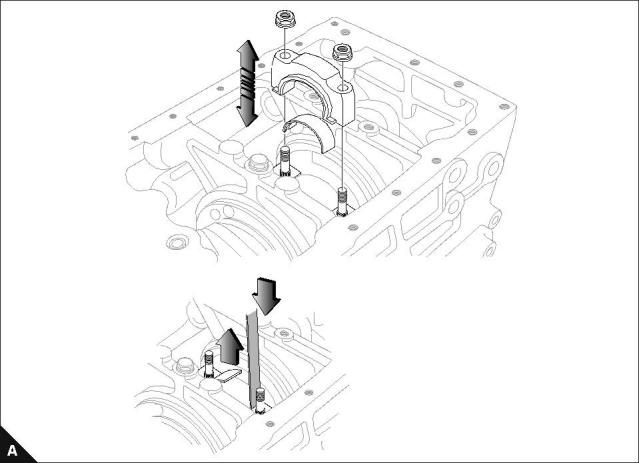 A