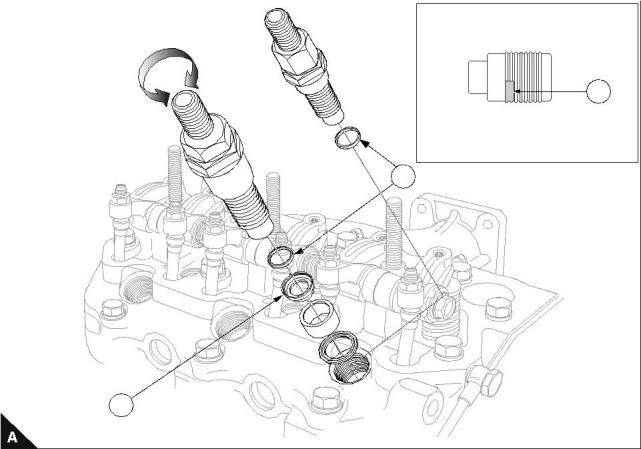 A