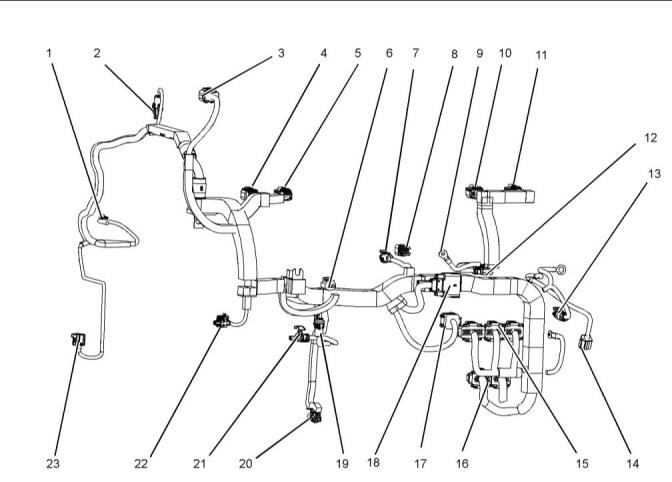 1 2 3 4 5 6 7 8 9 10 11

12

13

23 22 21 20 19 18 17 16 15 14