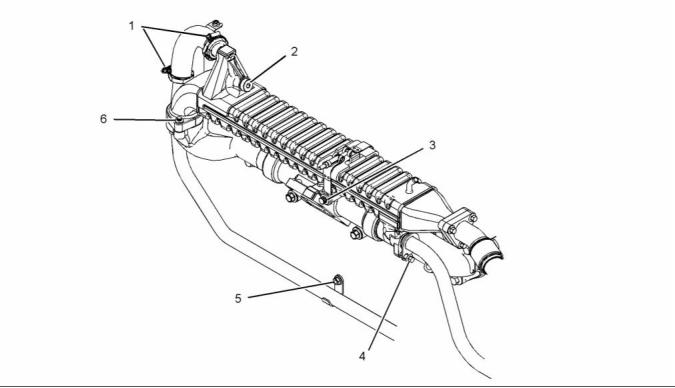 1
2
6
3
5
4