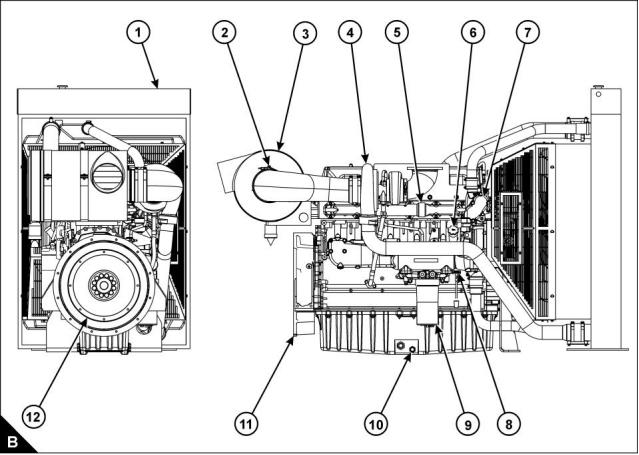 1
2
3
4
5
6
7
12
11
10
9
8
B