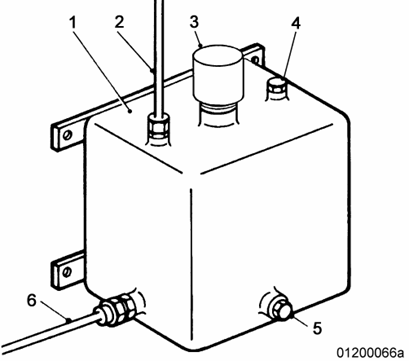 1
2
3
4
6
5
01200066a